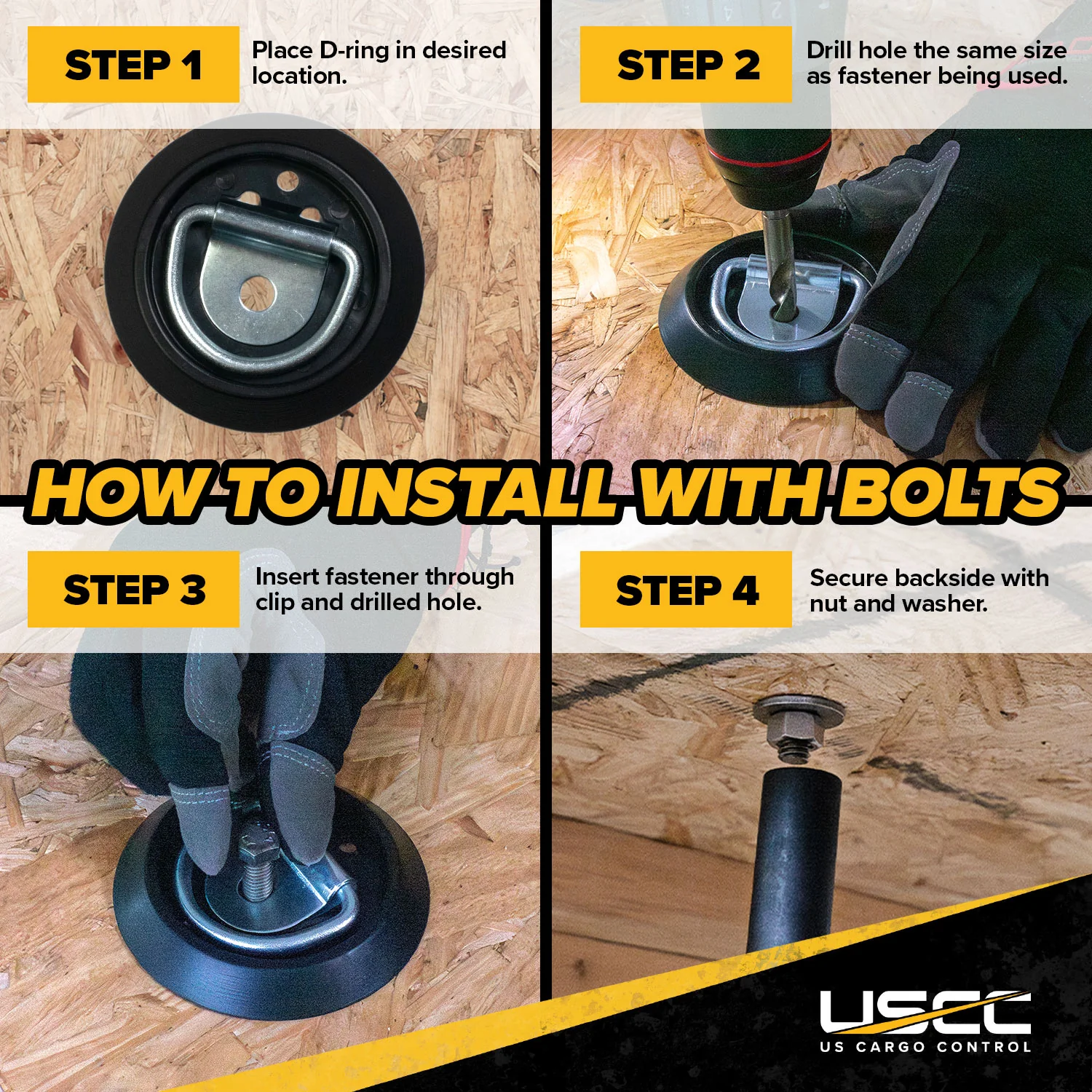 STEP 1

Place D-ring in desired location.

STEP 2

Drill hole the same size as fastener being used.

HOW TO INSTALL WITH BOLTS

STEP 3

Insert fastener through clip and drilled hole.

STEP 4

Secure backside with nut and washer.

USCC
US CARGO CONTROL